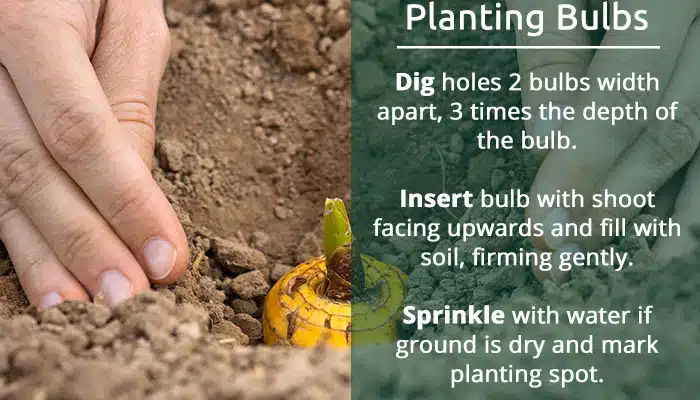 Planting Bulbs

Dig holes 2 bulbs width apart, 3 times the depth of the bulb.

Insert bulb with shoot facing upwards and fill with soil, firming gently.

Sprinkle with water if ground is dry and mark planting spot.