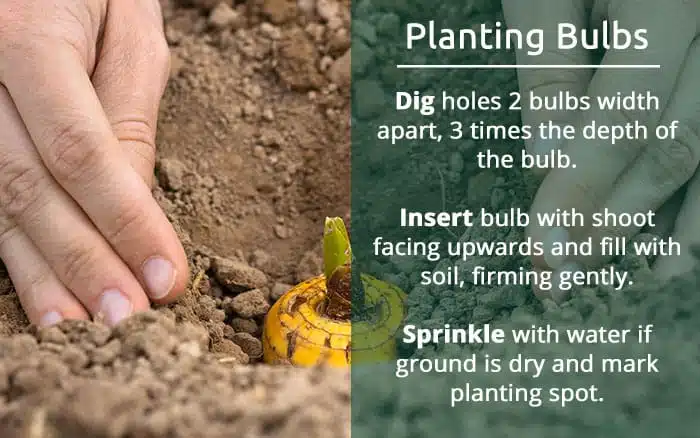 Planting Bulbs

Dig holes 2 bulbs width apart, 3 times the depth of the bulb.

Insert bulb with shoot facing upwards and fill with soil, firming gently.

Sprinkle with water if ground is dry and mark planting spot.