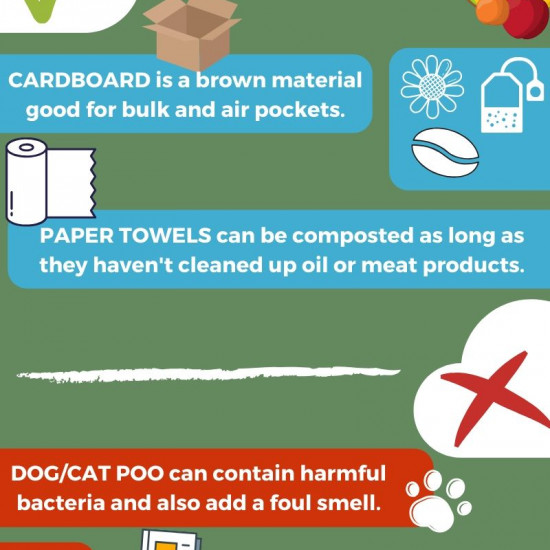 CARDBOARD is a brown material good for bulk and air pockets.

PAPER TOWELS can be composted as long as they haven't cleaned up oil or meat products.

DOG/CAT POO can contain harmful bacteria and also add a foul smell.