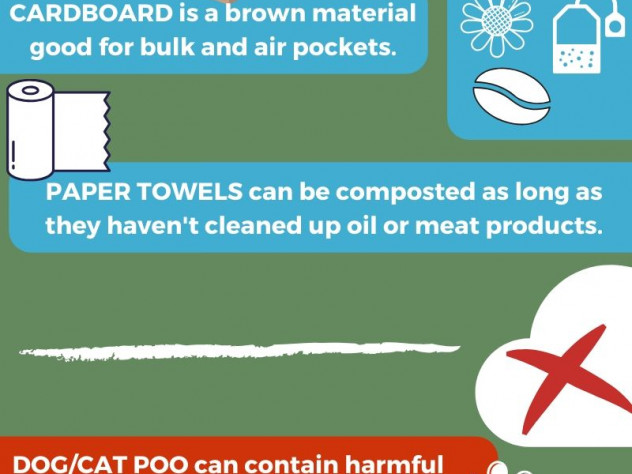 CARDBOARD is a brown material good for bulk and air pockets.

PAPER TOWELS can be composted as long as they haven't cleaned up oil or meat products.

DOG/CAT POO can contain harmful