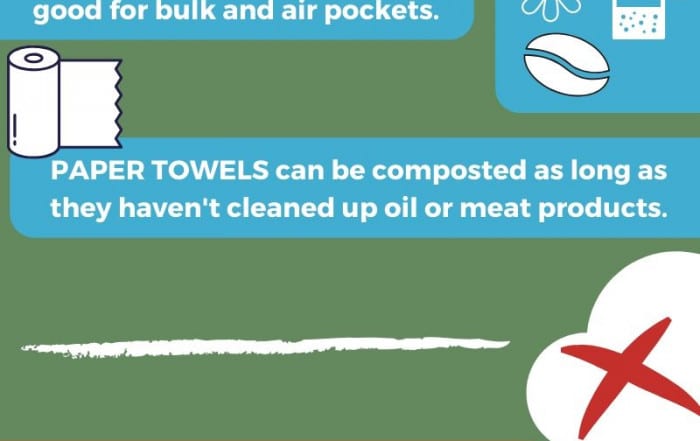 good for bulk and air pockets.

PAPER TOWELS can be composted as long as they haven't cleaned up oil or meat products.