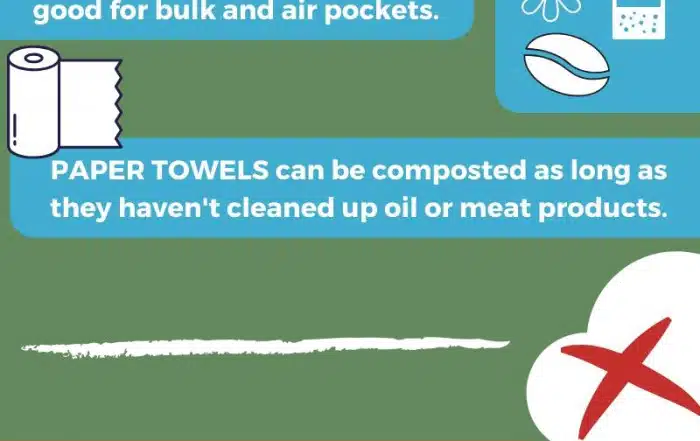 good for bulk and air pockets.

PAPER TOWELS can be composted as long as they haven't cleaned up oil or meat products.