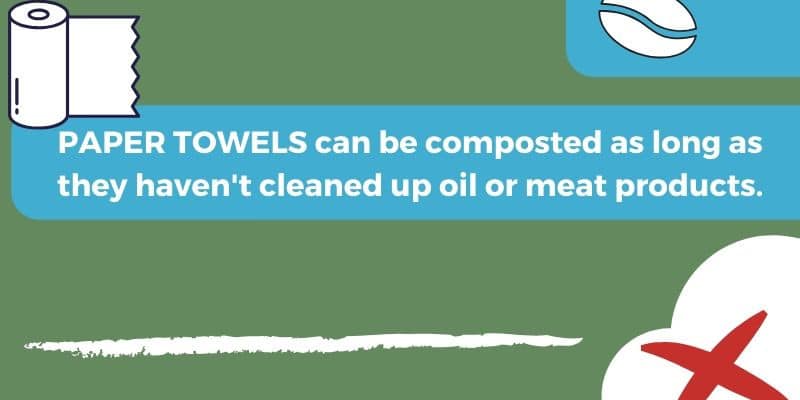 PAPER TOWELS can be composted as long as they haven't cleaned up oil or meat products.