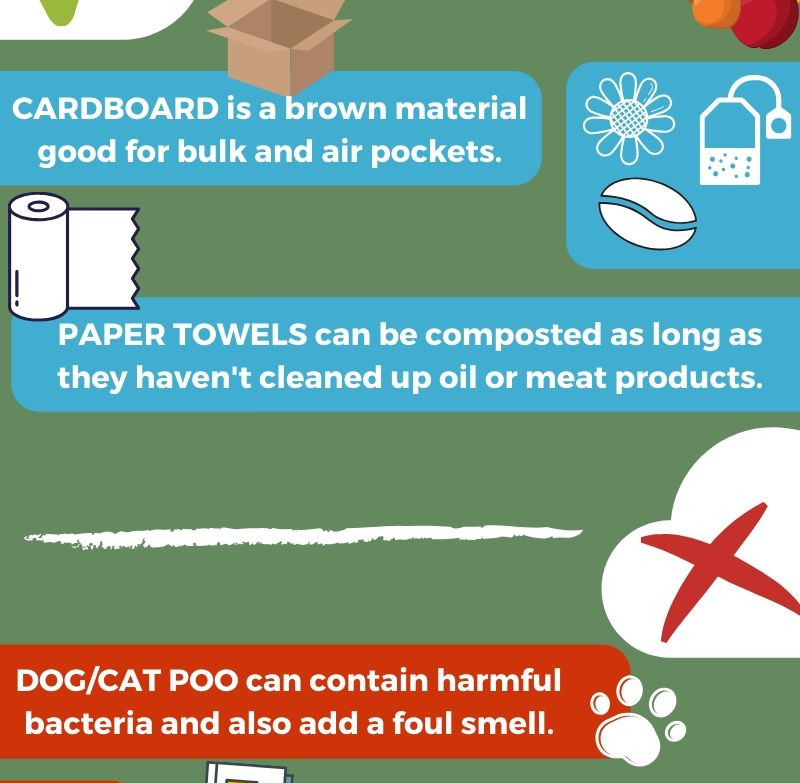 CARDBOARD is a brown material good for bulk and air pockets.

PAPER TOWELS can be composted as long as they haven't cleaned up oil or meat products.

DOG/CAT POO can contain harmful bacteria and also add a foul smell.