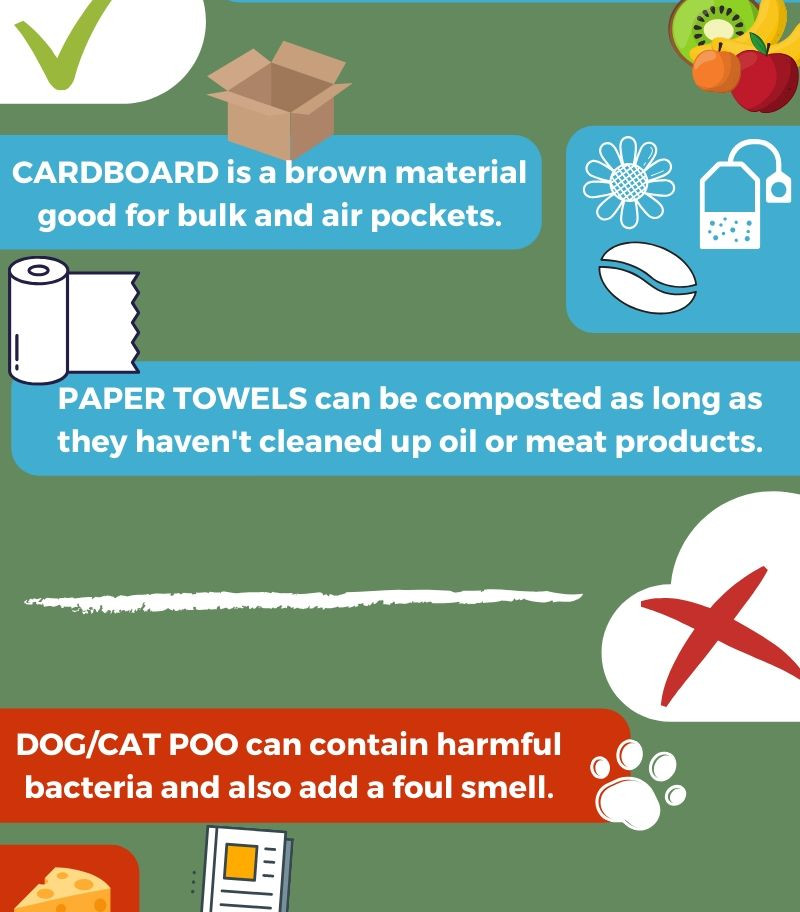 CARDBOARD is a brown material good for bulk and air pockets.

PAPER TOWELS can be composted as long as they haven't cleaned up oil or meat products.

DOG/CAT POO can contain harmful bacteria and also add a foul smell.