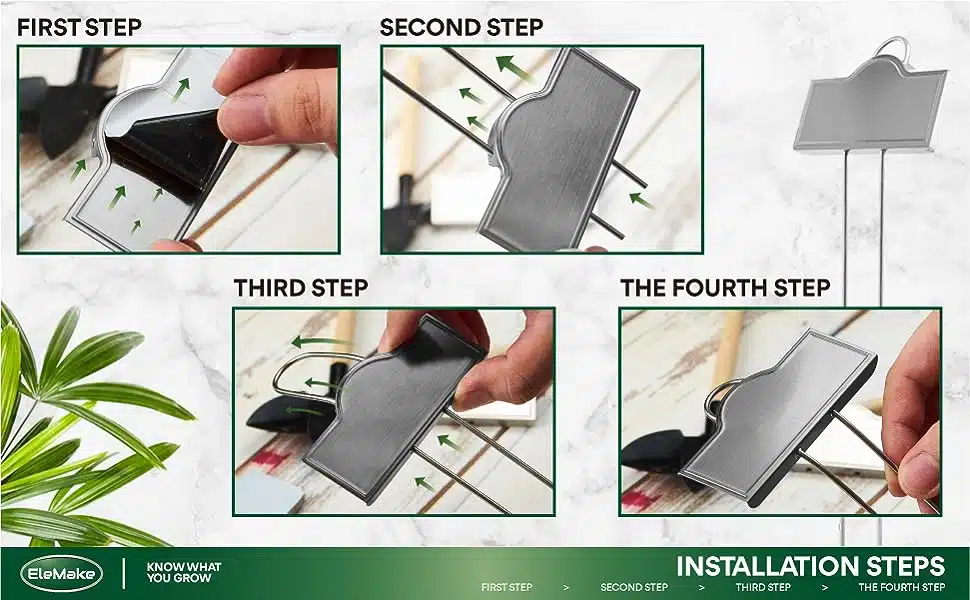 FIRST STEP

SECOND STEP

THIRD STEP

THE FOURTH STEP

EleMake

KNOW WHAT YOU GROW

INSTALLATION STEPS

FIRST STEP > SECOND STEP > THIRD STEP > THE FOURTH STEP