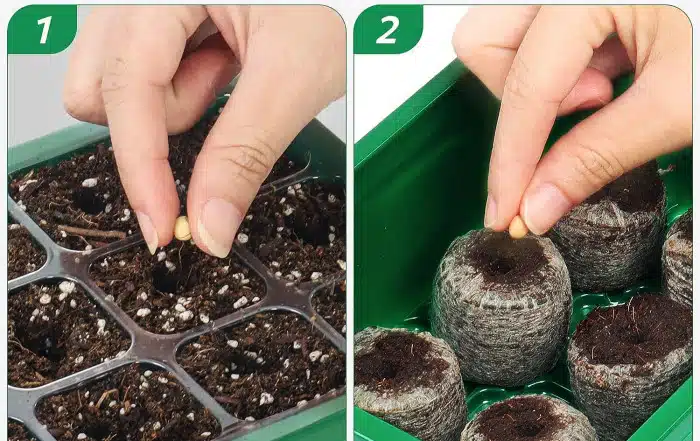 1

2