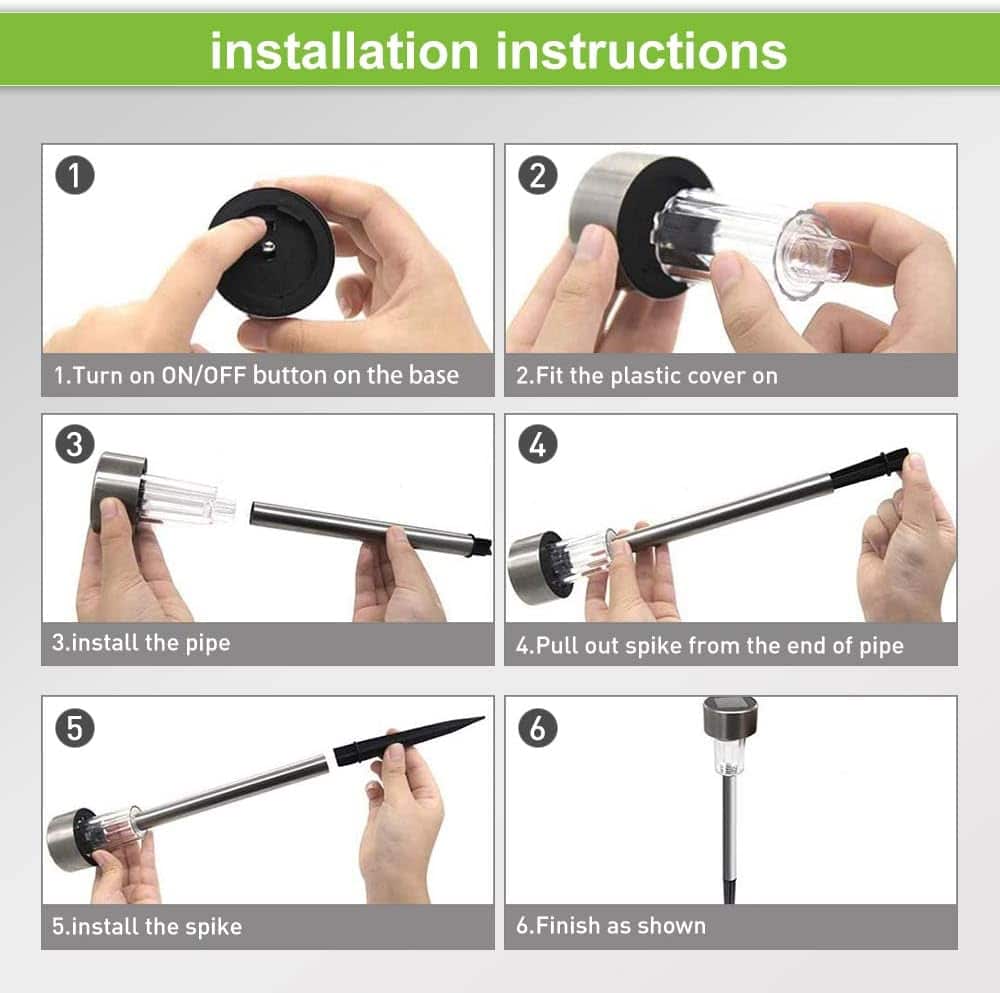 installation instructions

1

1.Turn on ON/OFF button on the base

2

2.Fit the plastic cover on

3

3.install the pipe

4

4.Pull out spike from the end of pipe

5

5.install the spike

6

6.Finish as shown