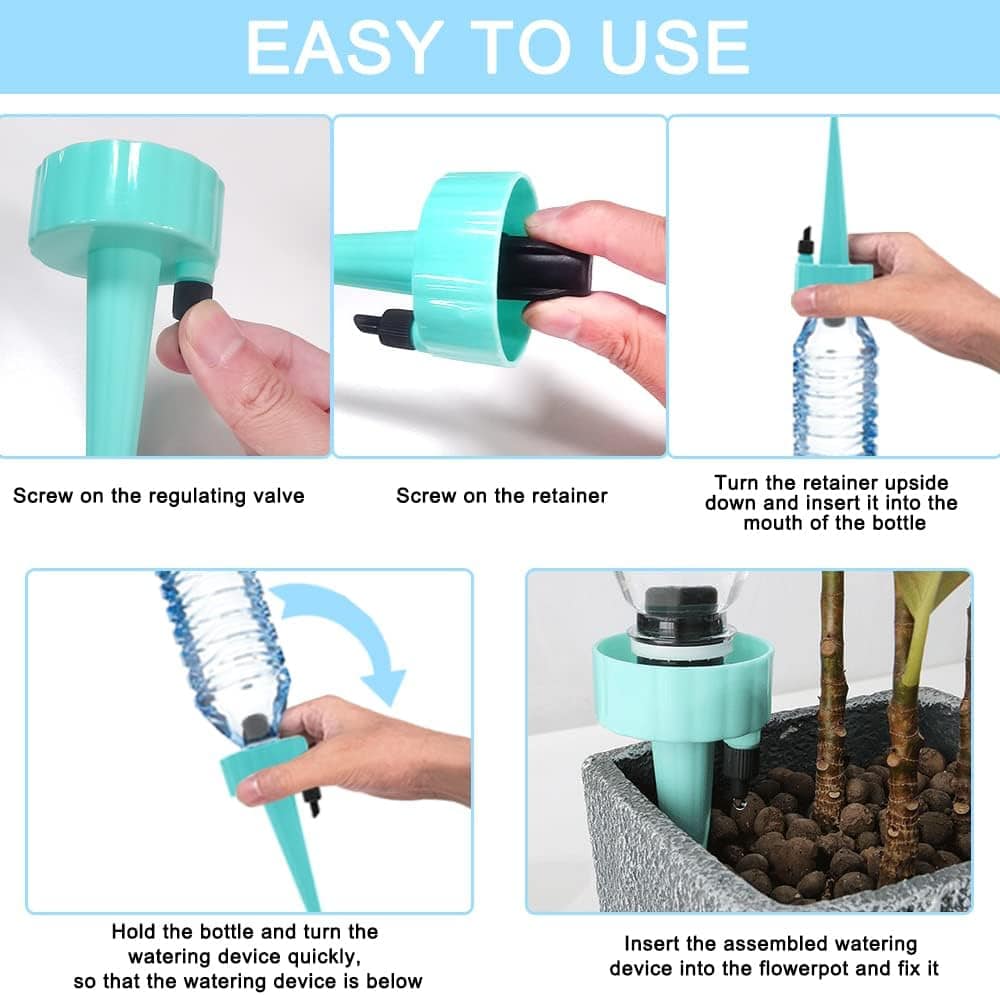 EASY TO USE

Screw on the regulating valve

Screw on the retainer

Turn the retainer upside down and insert it into the mouth of the bottle

Hold the bottle and turn the watering device quickly, so that the watering device is below

Insert the assembled watering device into the flowerpot and fix it