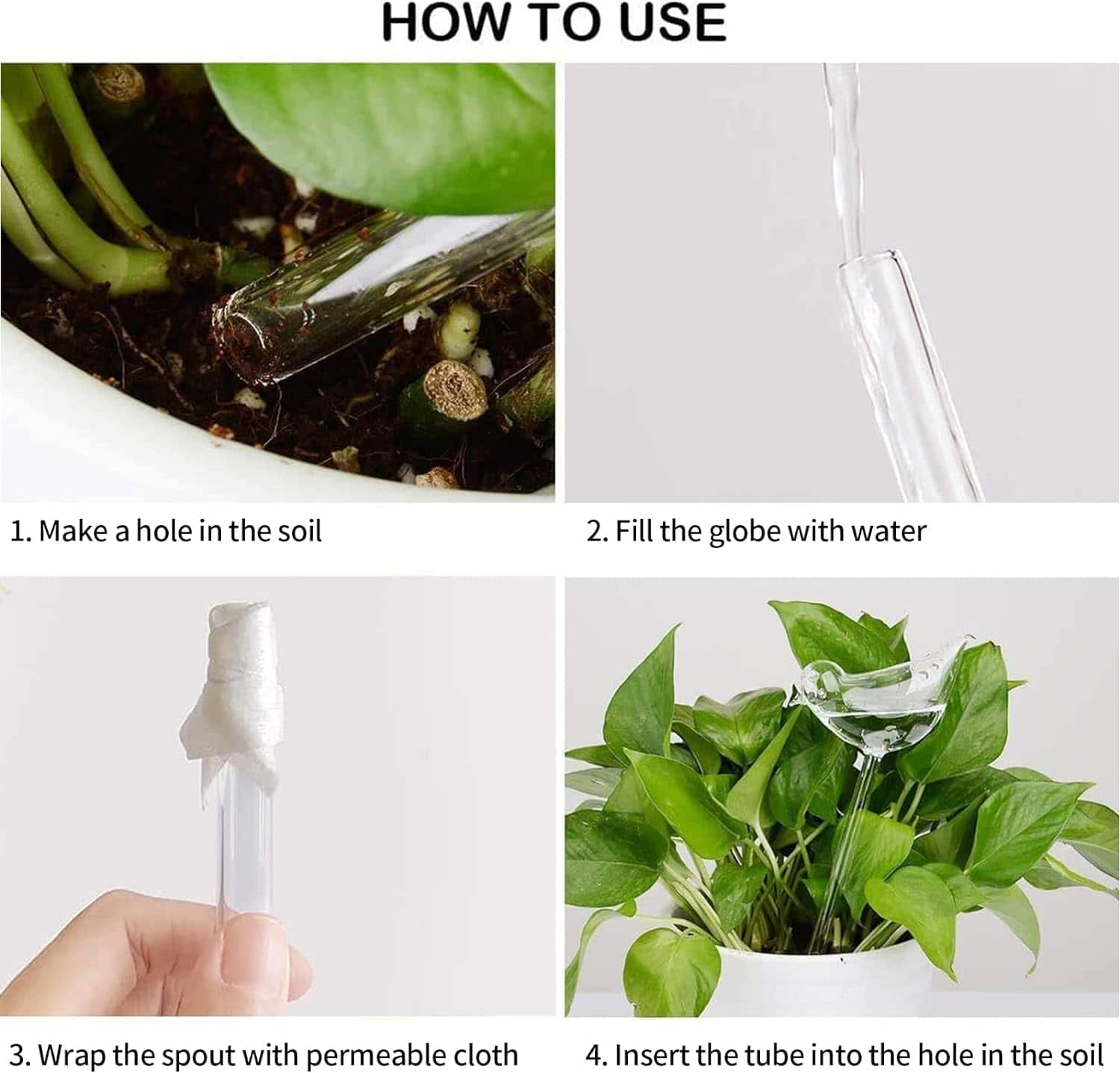 HOW TO USE

1. Make a hole in the soil

2. Fill the globe with water

3. Wrap the spout with permeable cloth

4. Insert the tube into the hole in the soil