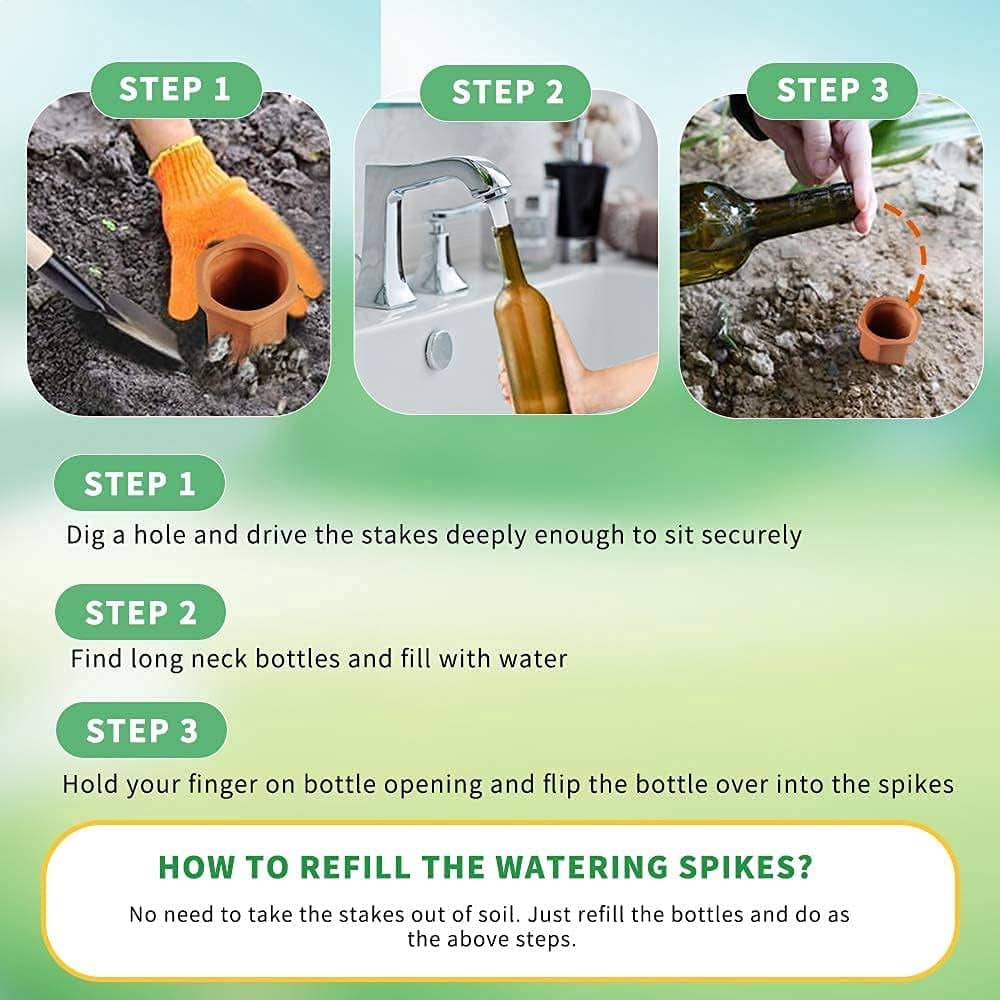 STEP 1

STEP 2

STEP 3

STEP 1

Dig a hole and drive the stakes deeply enough to sit securely

STEP 2

Find long neck bottles and fill with water

STEP 3

Hold your finger on bottle opening and flip the bottle over into the spikes

HOW TO REFILL THE WATERING SPIKES?

No need to take the stakes out of soil. Just refill the bottles and do as the above steps.