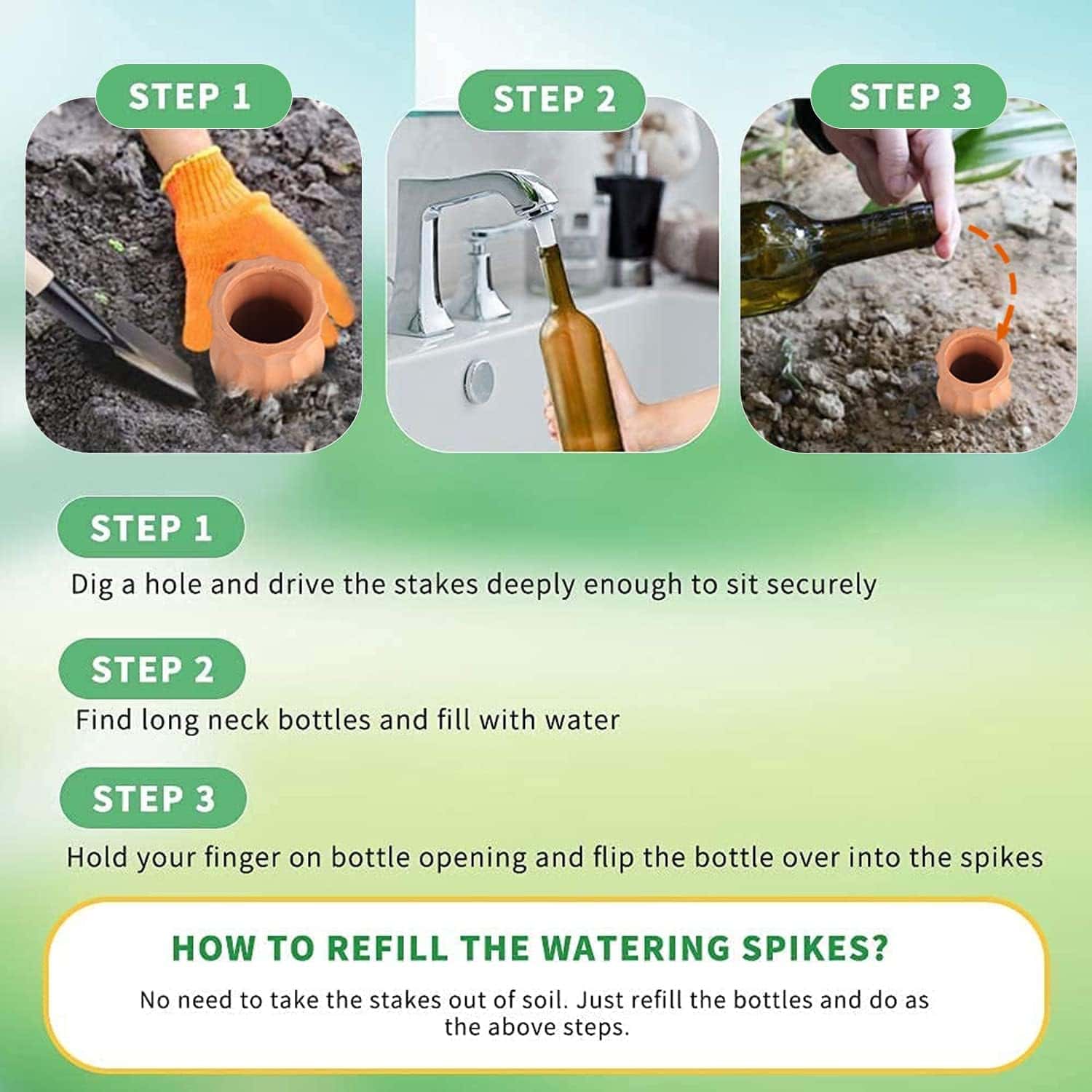 STEP 1

STEP 2

STEP 3

STEP 1

Dig a hole and drive the stakes deeply enough to sit securely

STEP 2

Find long neck bottles and fill with water

STEP 3

Hold your finger on bottle opening and flip the bottle over into the spikes

HOW TO REFILL THE WATERING SPIKES?

No need to take the stakes out of soil. Just refill the bottles and do as the above steps.