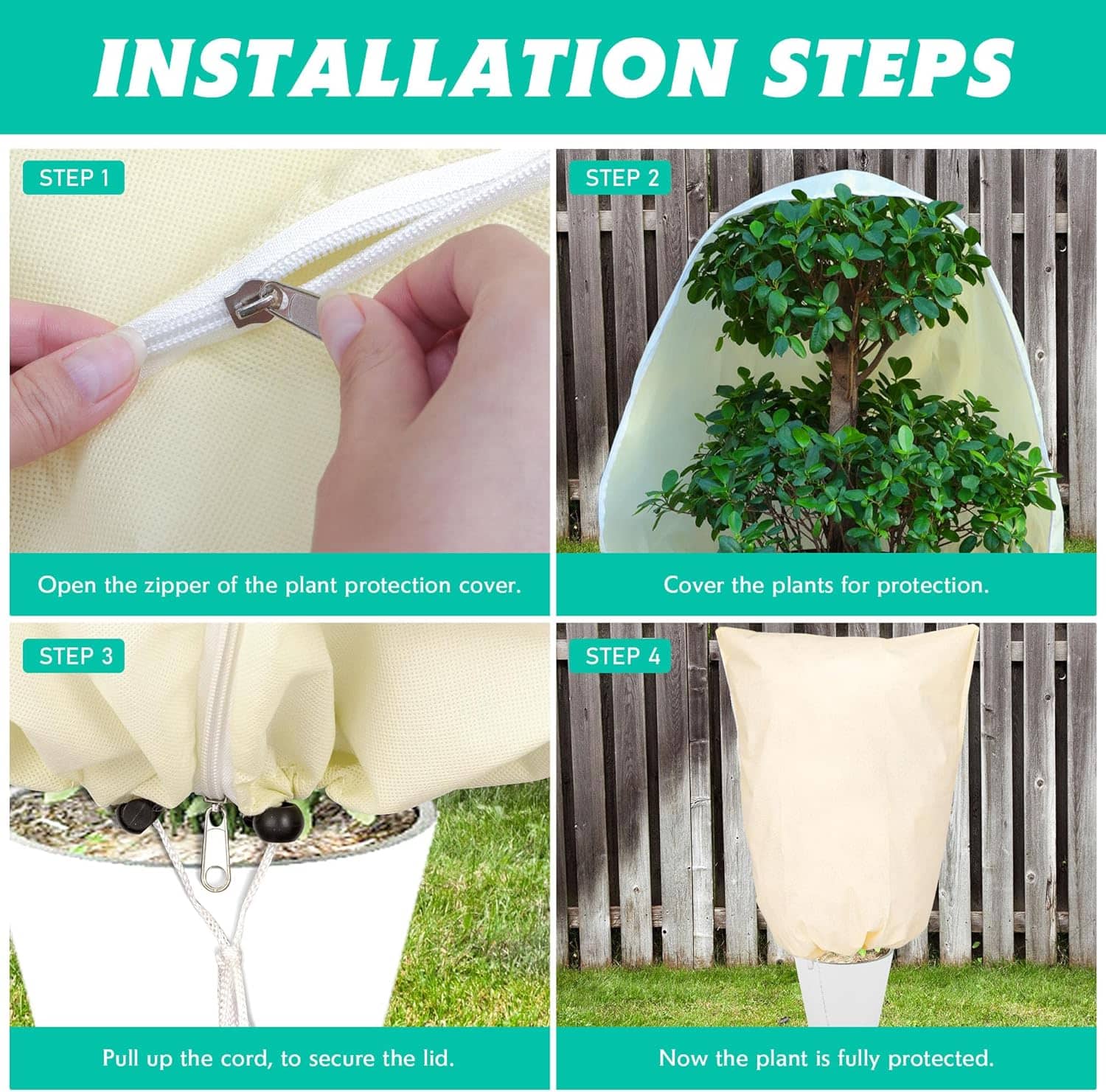 INSTALLATION STEPS

STEP 1

Open the zipper of the plant protection cover.

STEP 2

Cover the plants for protection.

STEP 3

Pull up the cord, to secure the lid.

STEP 4

Now the plant is fully protected.