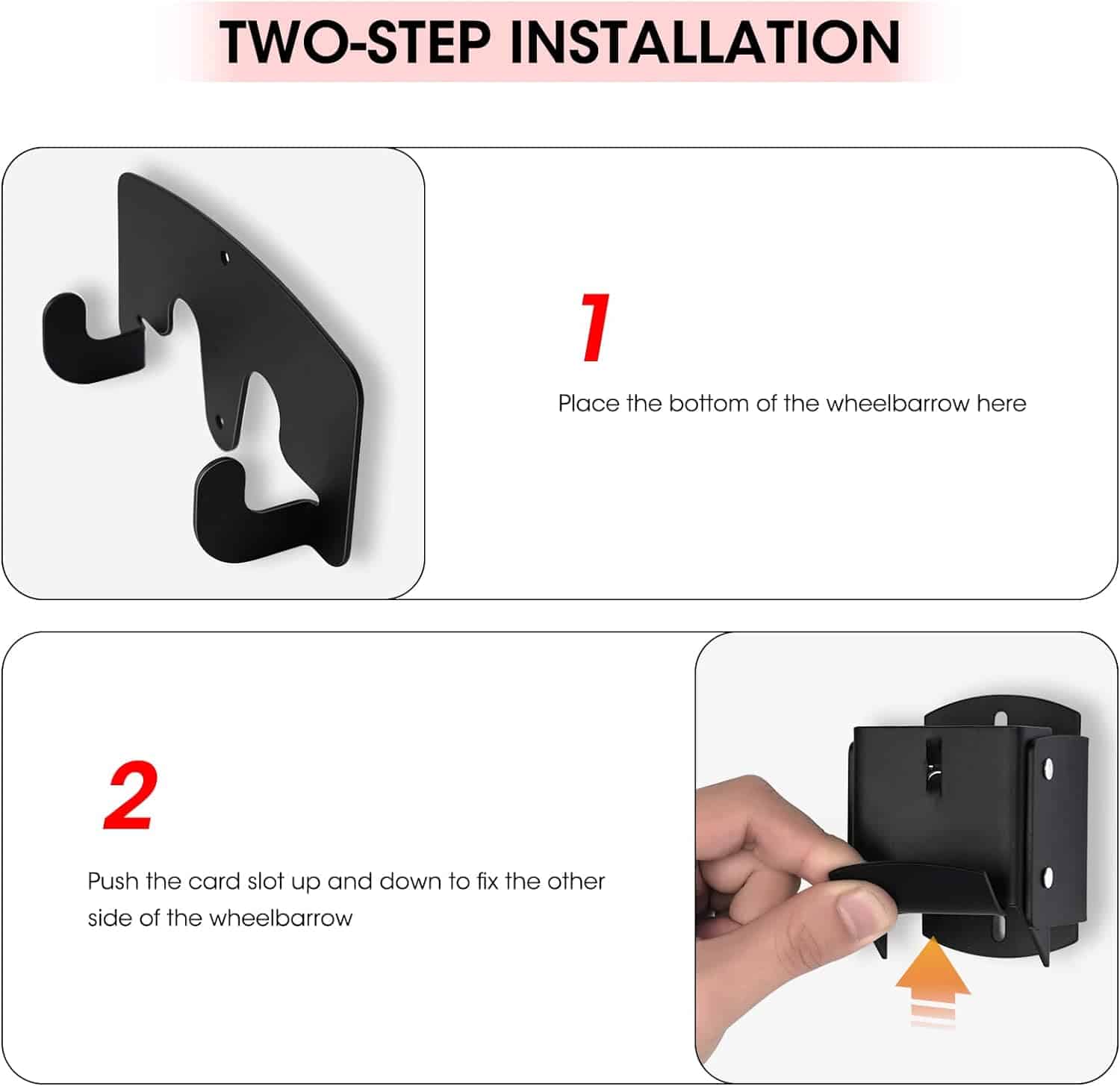 TWO-STEP INSTALLATION

1

Place the bottom of the wheelbarrow here

2

Push the card slot up and down to fix the other side of the wheelbarrow