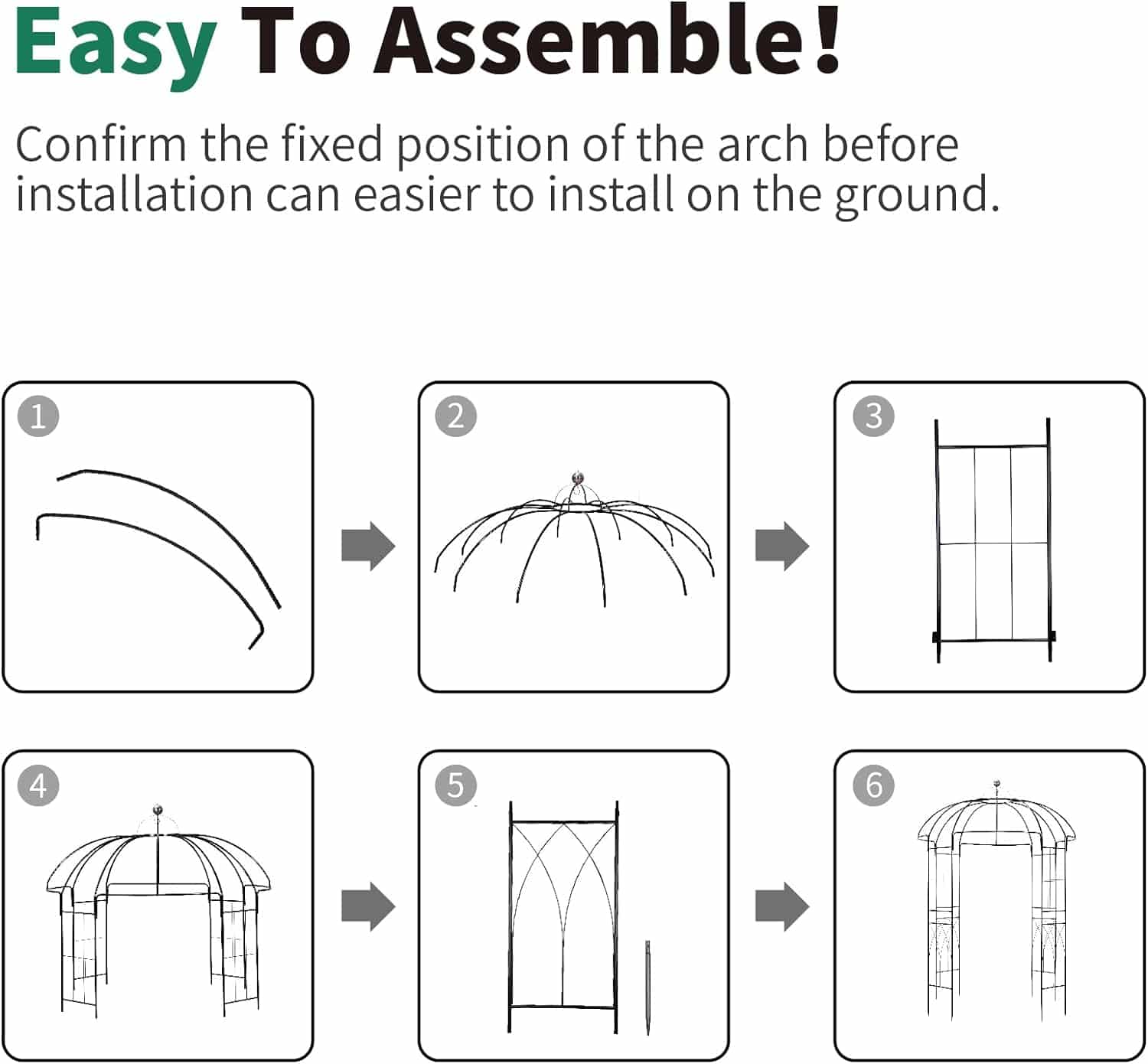 Easy To Assemble!

Confirm the fixed position of the arch before installation can easier to install on the ground.

1

2

3

4

5

6