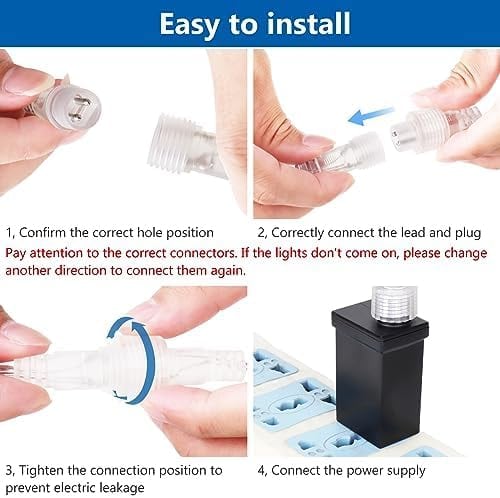 Easy to install

1, Confirm the correct hole position

2, Correctly connect the lead and plug

Pay attention to the correct connectors. If the lights don't come on, please change another direction to connect them again.

3, Tighten the connection position to prevent electric leakage

4, Connect the power supply