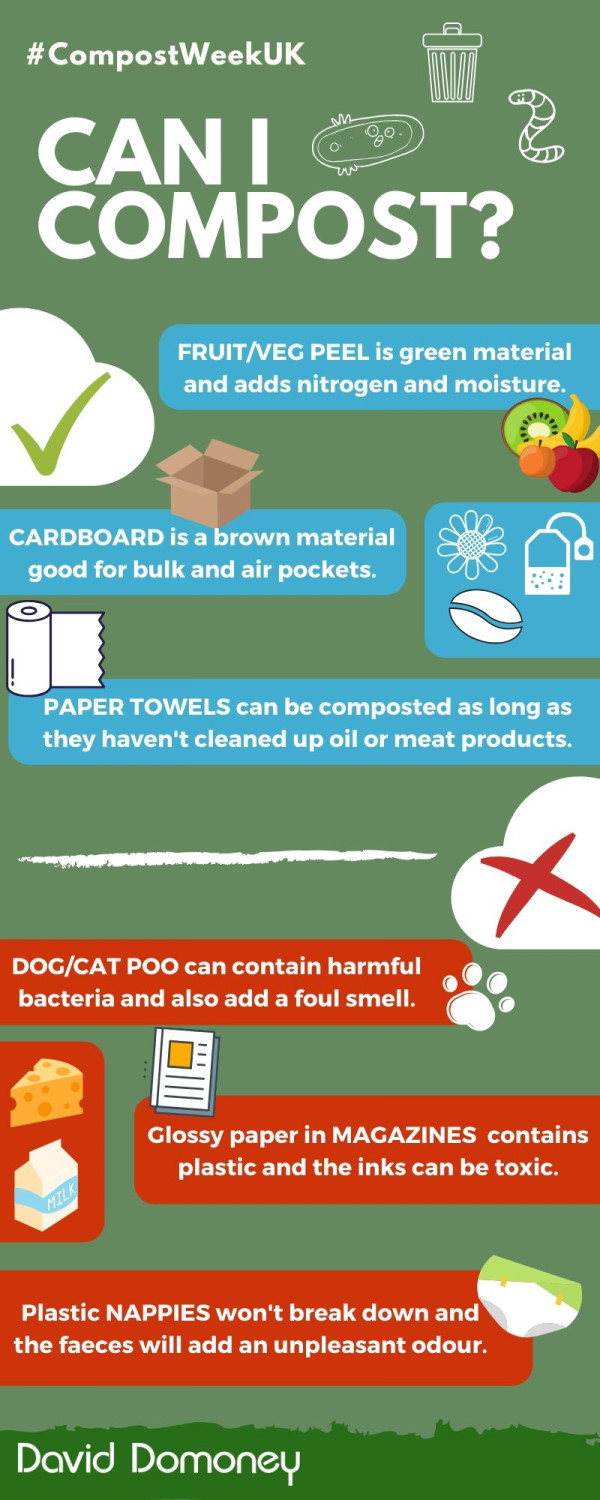 #CompostWeekUK

CAN I COMPOST?

FRUIT/VEG PEEL is green material and adds nitrogen and moisture.

CARDBOARD is a brown material good for bulk and air pockets.

PAPER TOWELS can be composted as long as they haven't cleaned up oil or meat products.

DOG/CAT POO can contain harmful bacteria and also add a foul smell.

MILK

Glossy paper in MAGAZINES contains plastic and the inks can be toxic.

Plastic NAPPIES won't break down and the faeces will add an unpleasant odour.

David Domoney